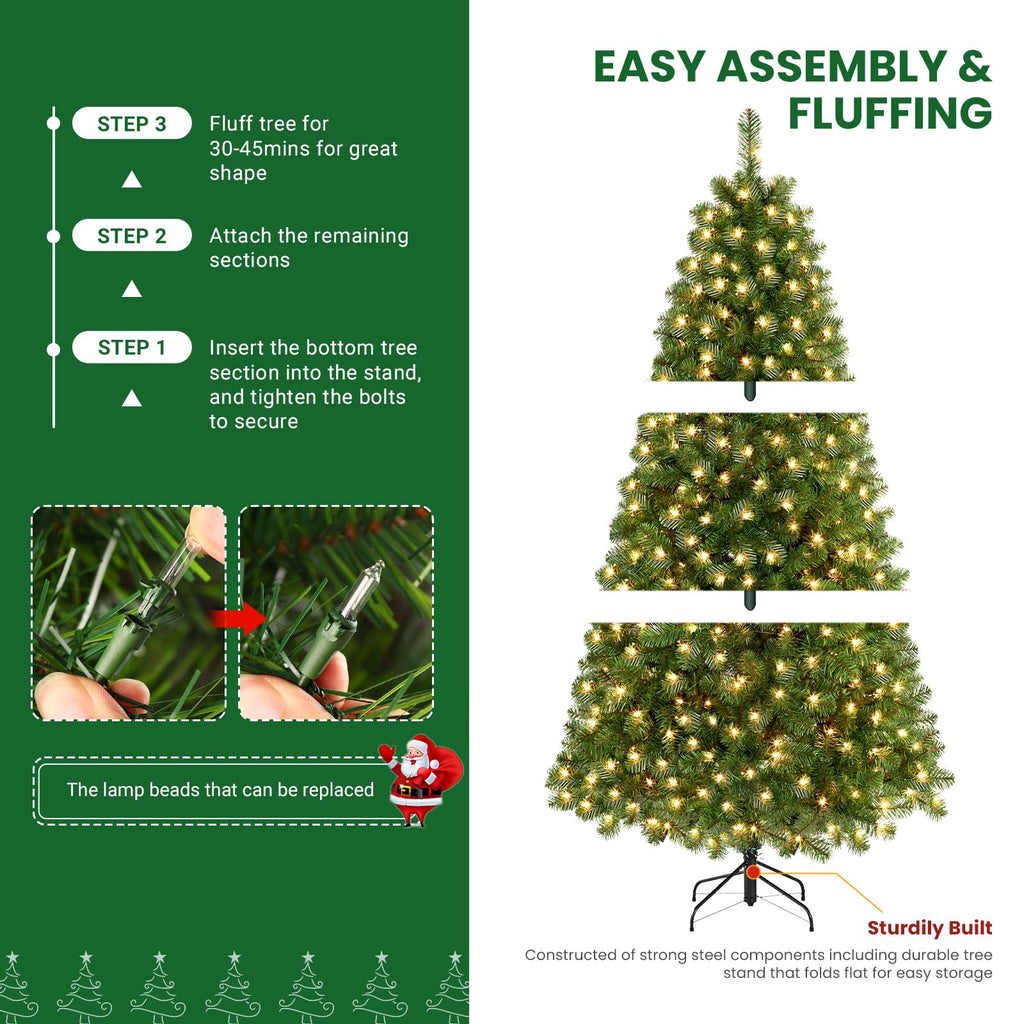 STEP 3
Fluff tree for 30-45mins for great shape

STEP 2
Attach the remaining sections

STEP 1
Insert the bottom tree section into the stand, and tighten the bolts to secure

The lamp beads that can be replaced

EASY ASSEMBLY & FLUFFING

Sturdily Built

Constructed of strong steel components including durable tree stand that folds flat for easy storage