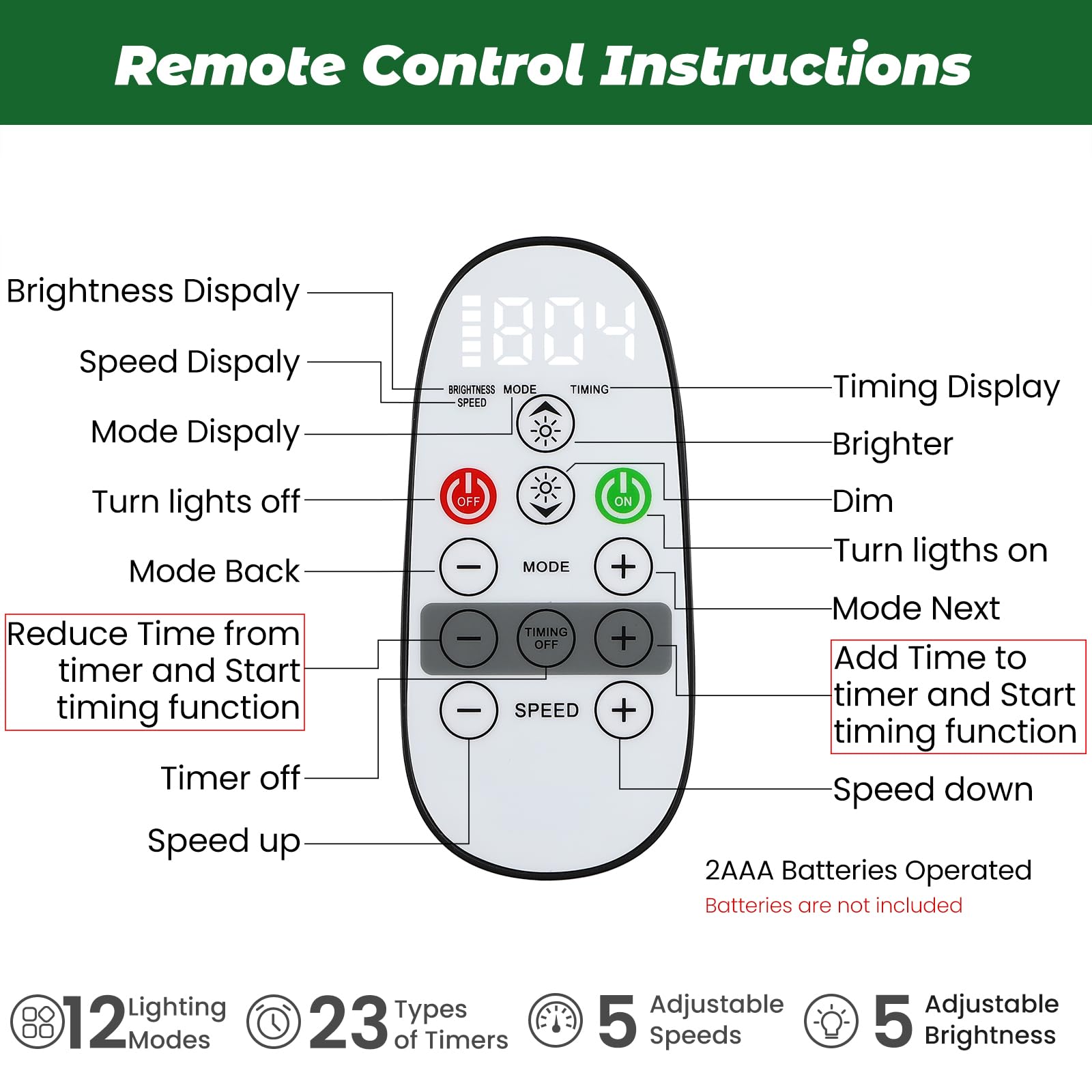 Remote Control Instructions

Brightness Dispaly

Speed Dispaly

Mode Dispaly

Turn lights off

Mode Back

Reduce Time from timer and Start timing function

Timer off

Speed up

804

BRIGHTNESS SPEED MODE TIMING

OFF

ON

MODE

TIMING OFF

SPEED

Timing Display

Brighter

Dim

Turn ligths on

Mode Next

Add Time to timer and Start timing function

Speed down

2AAA Batteries Operated

Batteries are not included

12 Lighting Modes

23 Types of Timers

5 Adjustable Speeds

5 Adjustable Brightness