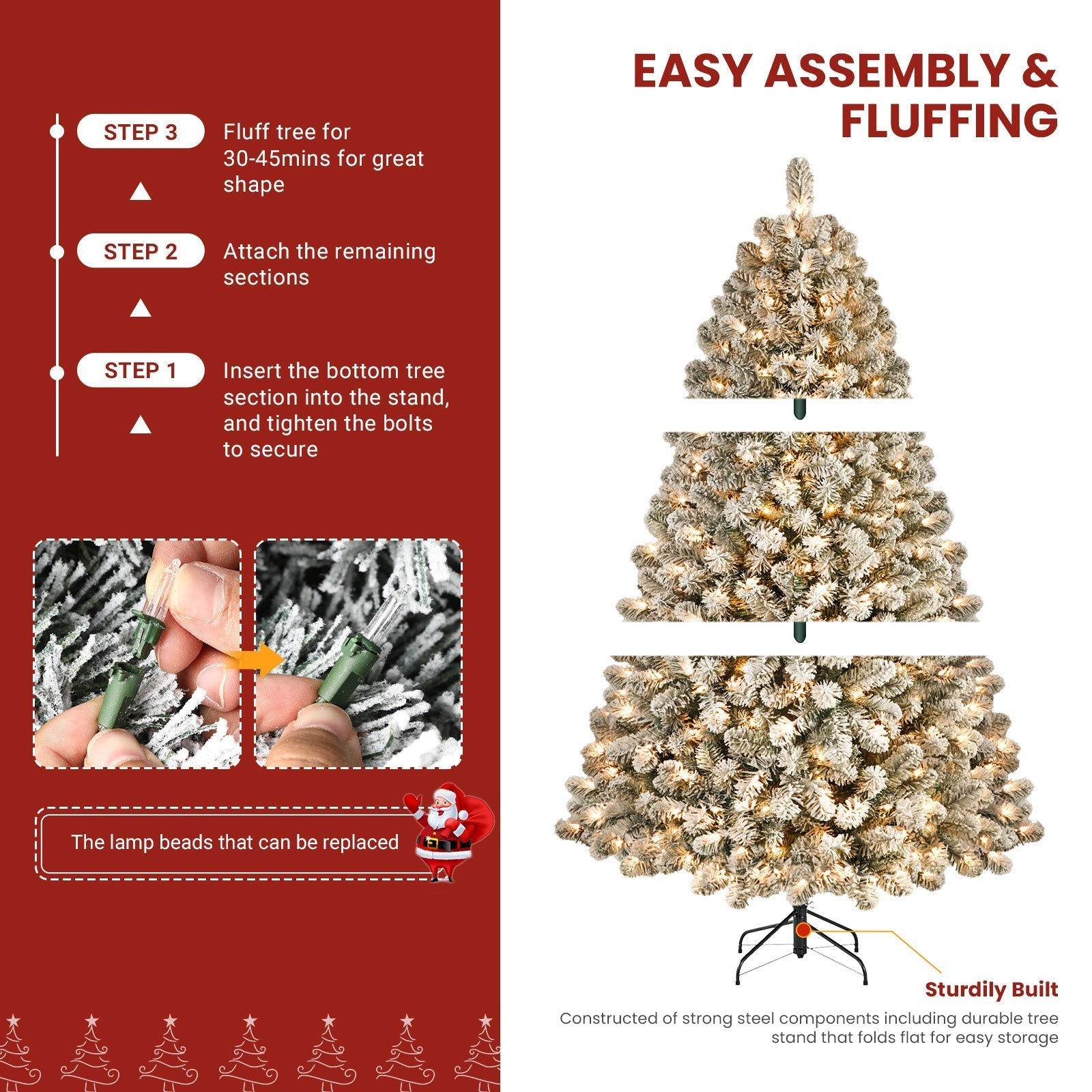 STEP 3 Fluff tree for 30-45mins for great shape

STEP 2 Attach the remaining sections

STEP 1 Insert the bottom tree section into the stand, and tighten the bolts to secure

The lamp beads that can be replaced

EASY ASSEMBLY & FLUFFING

Sturdily Built

Constructed of strong steel components including durable tree stand that folds flat for easy storage