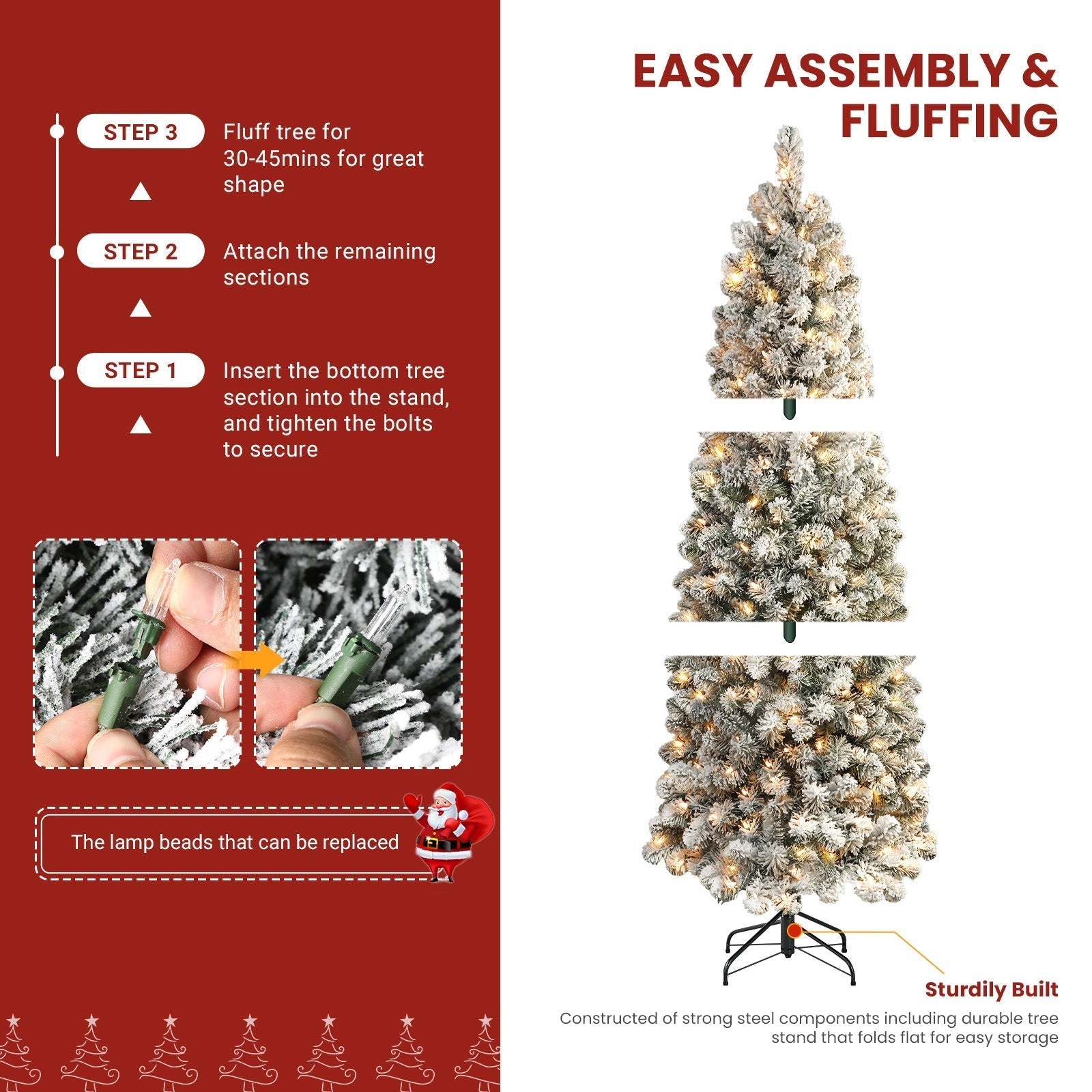 EASY ASSEMBLY & FLUFFING

STEP 3
Fluff tree for 30-45mins for great shape

STEP 2
Attach the remaining sections

STEP 1
Insert the bottom tree section into the stand, and tighten the bolts to secure

The lamp beads that can be replaced

Sturdily Built
Constructed of strong steel components including durable tree stand that folds flat for easy storage